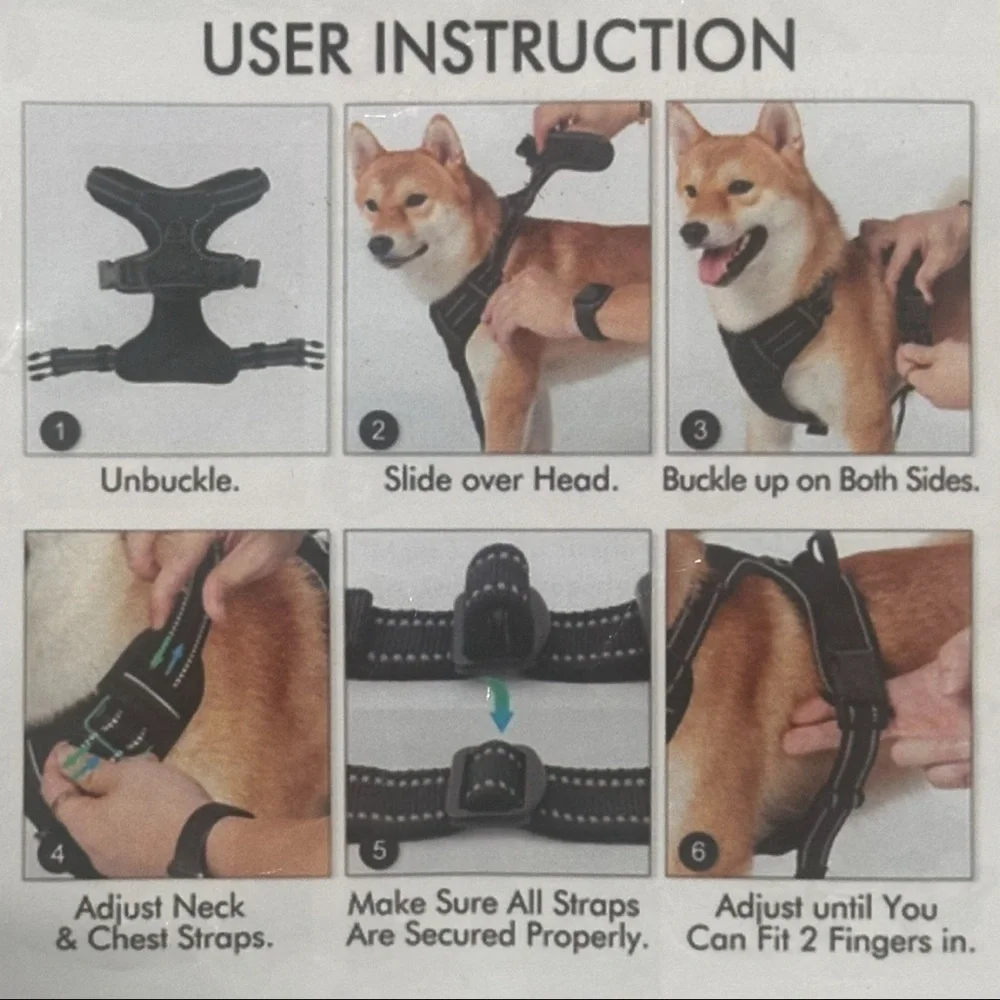 USER INSTRUCTION

1

Unbuckle.

2

Slide over Head.

3

Buckle up on Both Sides.

4

Adjust Neck & Chest Straps.

5

Make Sure All Straps Are Secured Properly.

6

Adjust until You Can Fit 2 Fingers in.